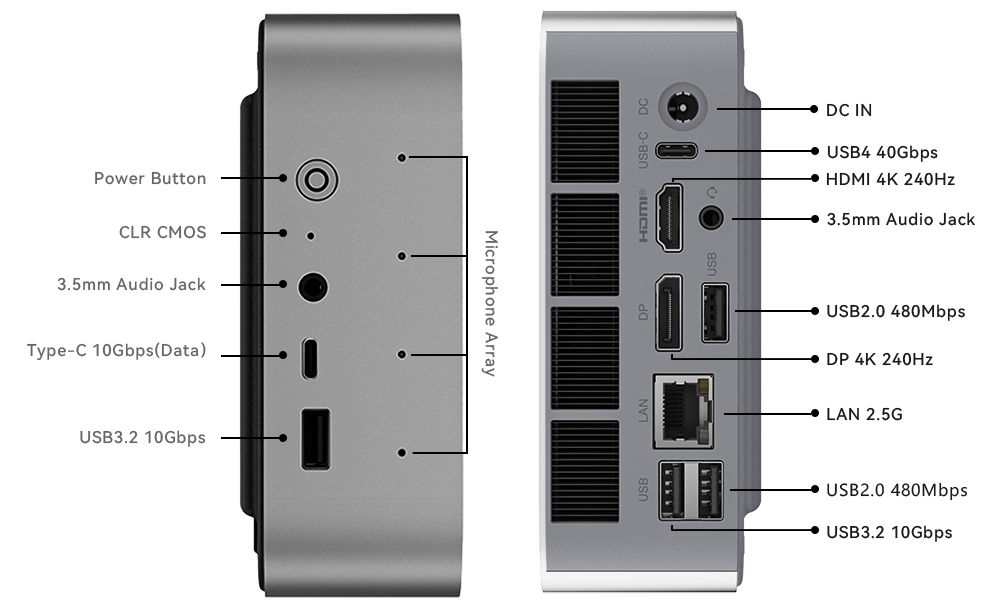 Power Button
CLR CMOS
3.5mm Audio Jack
Type-C 10Gbps(Data)
USB3.2 10Gbps

Microphone Array

DC
USB-C
HDMI
USB
DP
LAN
USB

DC IN
USB4 40Gbps
HDMI 4K 240Hz
3.5mm Audio Jack
USB2.0 480Mbps
DP 4K 240Hz
LAN 2.5G
USB2.0 480Mbps
USB3.2 10Gbps