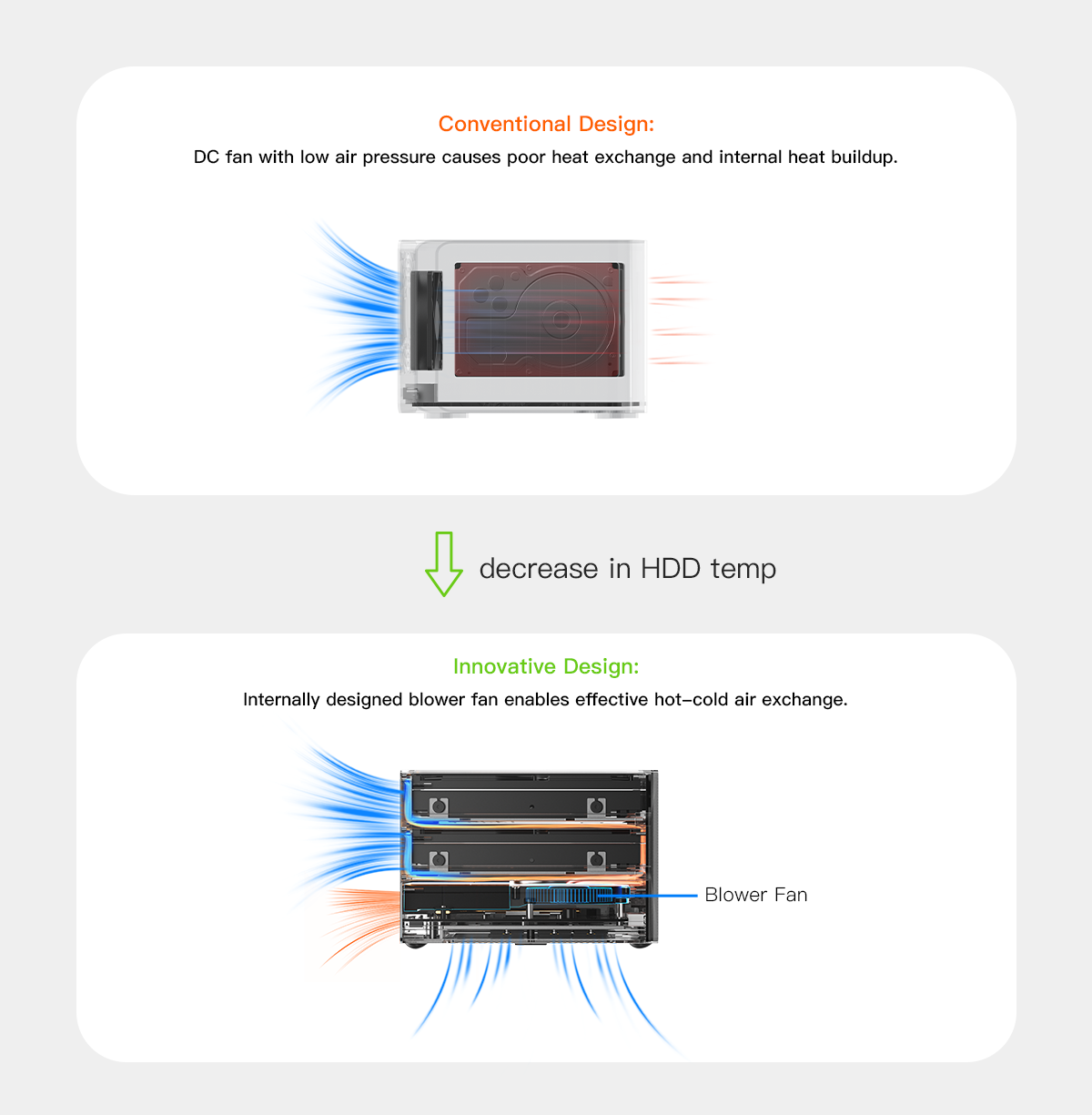 Conventional Design:
DC fan with low air pressure causes poor heat exchange and internal heat buildup.

decrease in HDD temp

Innovative Design:
Internally designed blower fan enables effective hot-cold air exchange.

Blower Fan