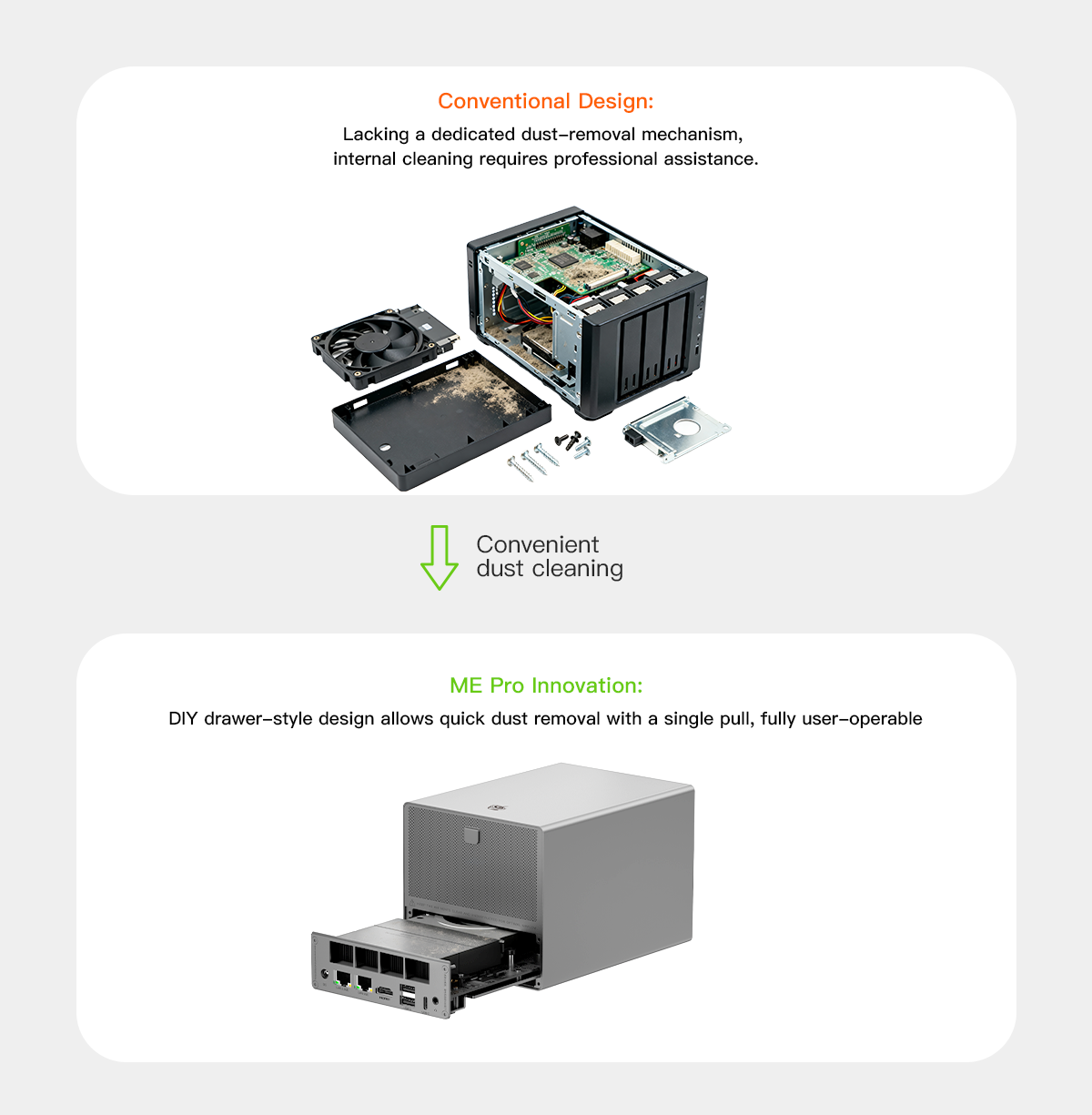 Conventional Design:

Lacking a dedicated dust-removal mechanism, internal cleaning requires professional assistance.

Convenient dust cleaning

ME Pro Innovation:

DIY drawer-style design allows quick dust removal with a single pull, fully user-operable