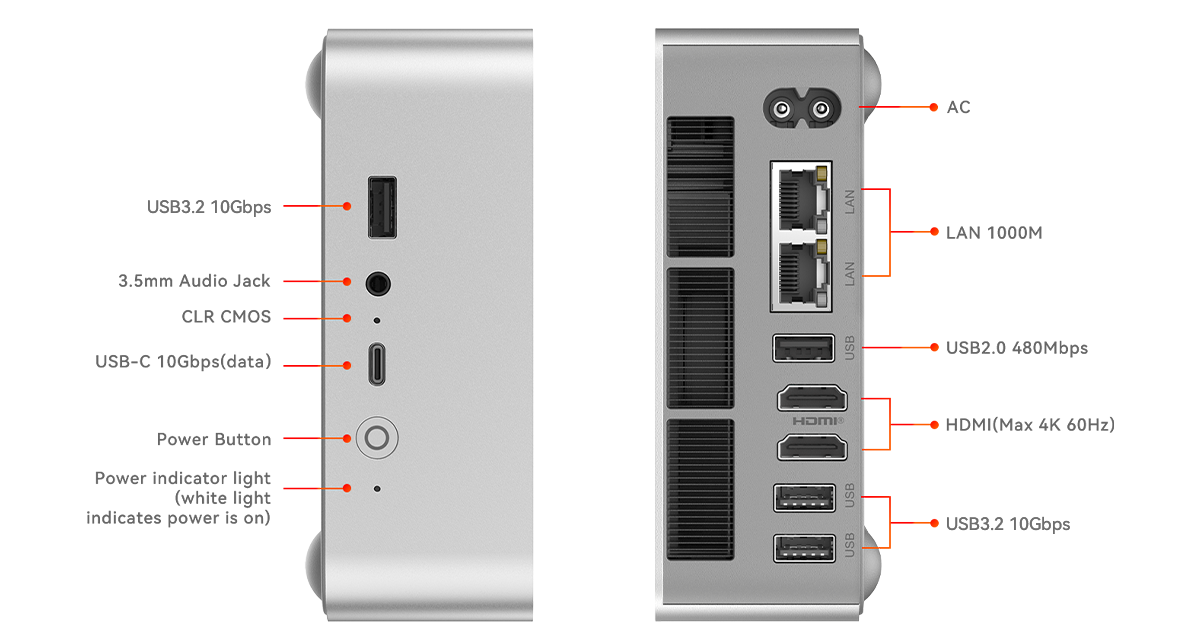 USB3.2 10Gbps

3.5mm Audio Jack

CLR CMOS

USB-C 10Gbps(data)

Power Button

Power indicator light (white light indicates power is on)

AC

LAN
LAN

LAN 1000M

USB

USB2.0 480Mbps

HDMI

HDMI(Max 4K 60Hz)

USB
USB

USB3.2 10Gbps