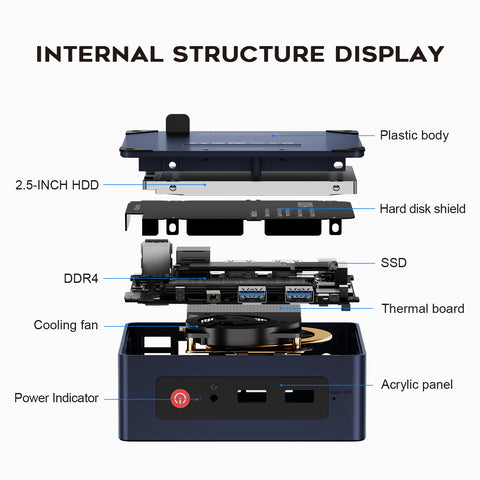 INTERNAL STRUCTURE DISPLAY

Plastic body

2.5-INCH HDD

Hard disk shield

SSD

DDR4

Thermal board

Cooling fan

Acrylic panel

Power Indicator