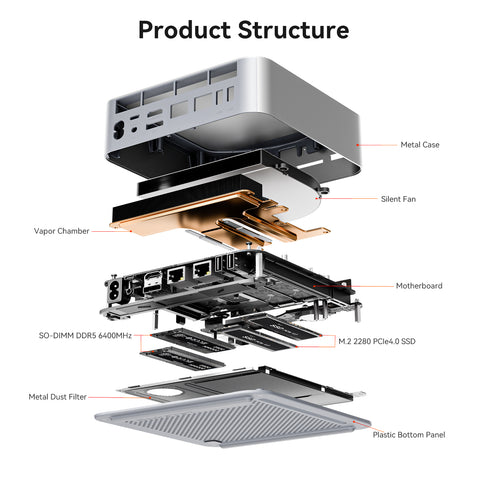 Product Structure

Metal Case

Silent Fan

Vapor Chamber

Motherboard

SO-DIMM DDR5 6400MHz

M.2 2280 PCIe4.0 SSD

Metal Dust Filter

Plastic Bottom Panel