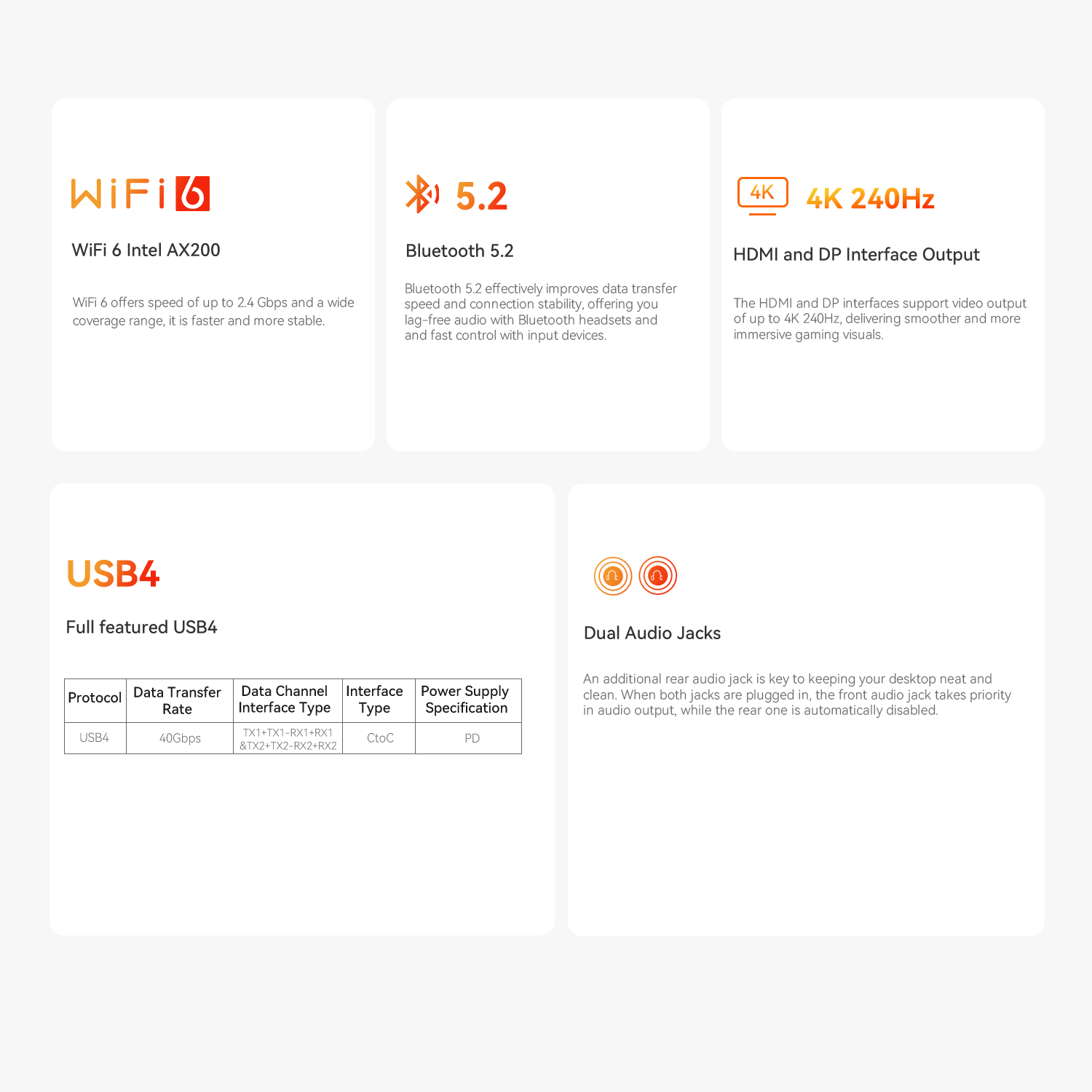 WiFi 6

WiFi 6 Intel AX200

WiFi 6 offers speed of up to 2.4 Gbps and a wide coverage range, it is faster and more stable.

5.2

Bluetooth 5.2

Bluetooth 5.2 effectively improves data transfer speed and connection stability, offering you lag-free audio with Bluetooth headsets and and fast control with input devices.

4K

4K 240Hz

HDMI and DP Interface Output

The HDMI and DP interfaces support video output of up to 4K 240Hz, delivering smoother and more immersive gaming visuals.

USB4

Full featured USB4

| Protocol | Data Transfer Rate | Data Channel Interface Type | Interface Type | Power Supply Specification |
|---|---|---|---|---|
| USB4 | 40Gbps | TX1+TX1-RX1+RX1 &TX2+TX2-RX2+RX2 | CtoC | PD |

Dual Audio Jacks

An additional rear audio jack is key to keeping your desktop neat and clean. When both jacks are plugged in, the front audio jack takes priority in audio output, while the rear one is automatically disabled.