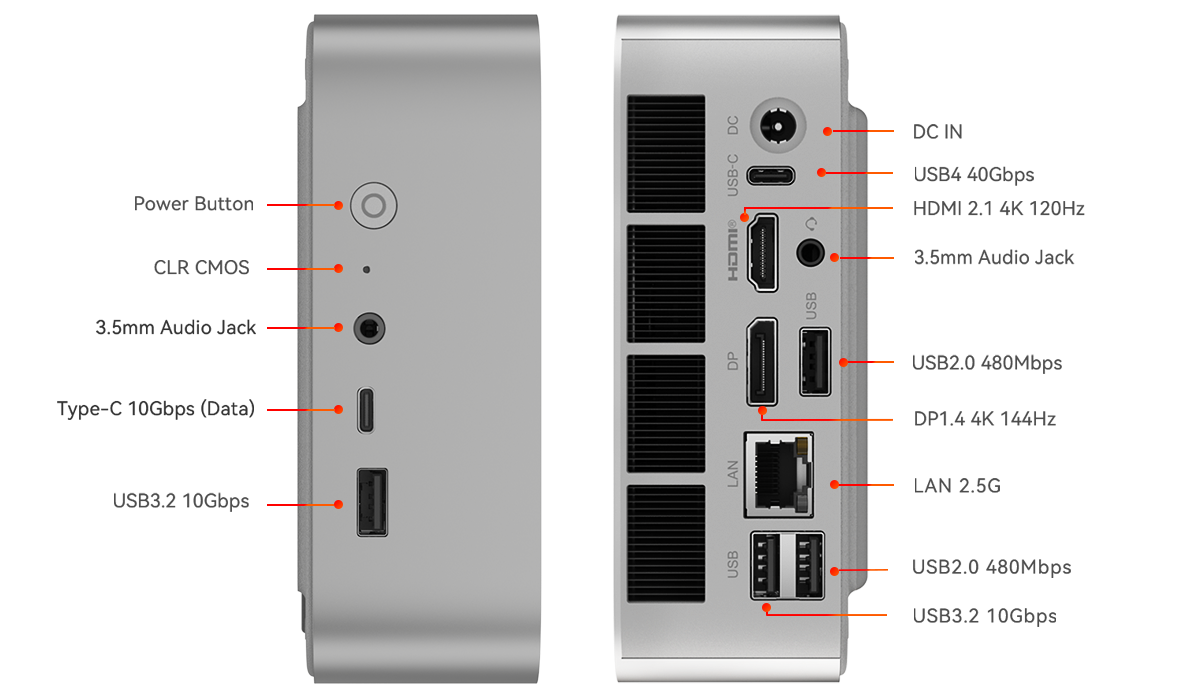 Power Button

CLR CMOS

3.5mm Audio Jack

Type-C 10Gbps (Data)

USB3.2 10Gbps

DC

USB-C

HDMI®

USB

DP

LAN

USB

DC IN

USB4 40Gbps

HDMI 2.1 4K 120Hz

3.5mm Audio Jack

USB2.0 480Mbps

DP1.4 4K 144Hz

LAN 2.5G

USB2.0 480Mbps

USB3.2 10Gbps