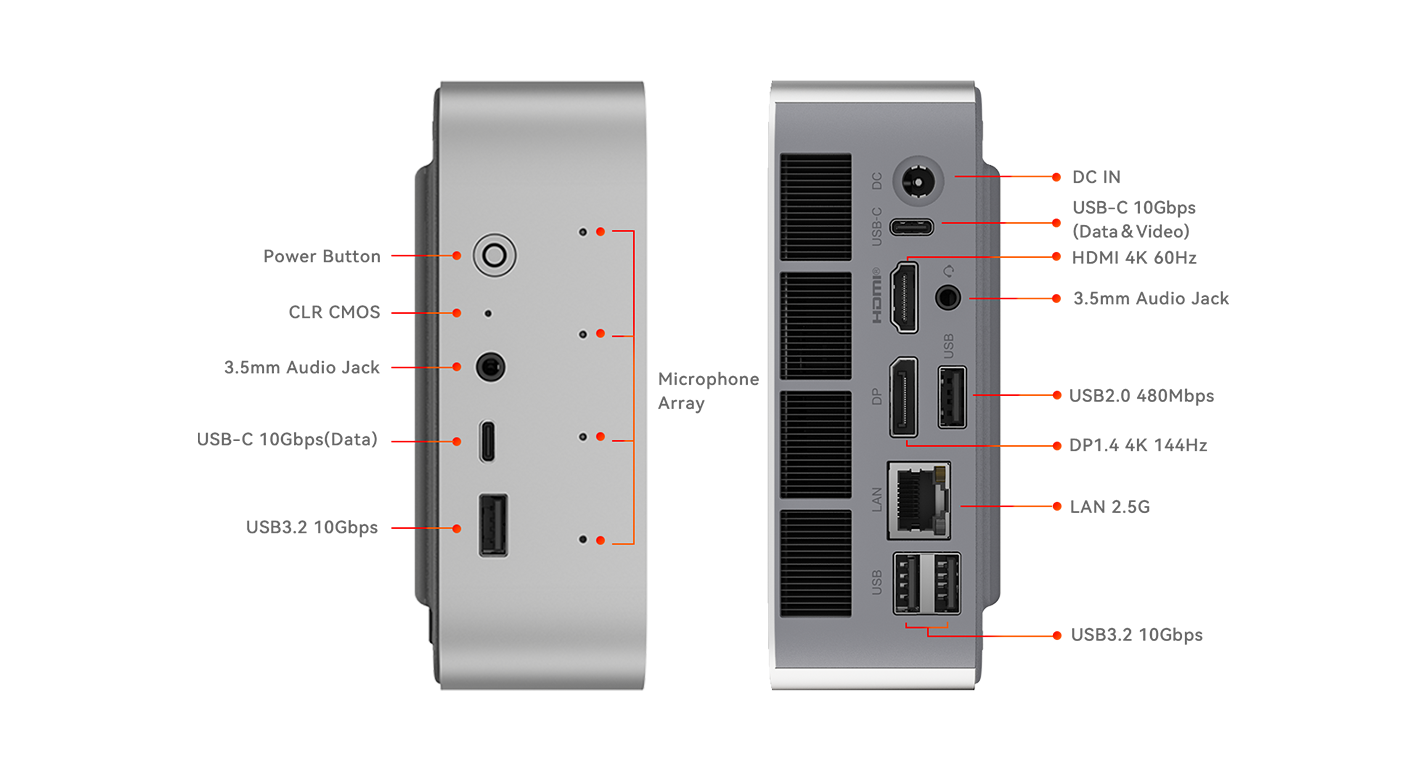 Power Button
CLR CMOS
3.5mm Audio Jack
USB-C 10Gbps(Data)
USB3.2 10Gbps

Microphone Array

DC
USB-C
HDMI
USB
DP
LAN
USB

DC IN
USB-C 10Gbps (Data & Video)
HDMI 4K 60Hz
3.5mm Audio Jack
USB2.0 480Mbps
DP1.4 4K 144Hz
LAN 2.5G
USB3.2 10Gbps