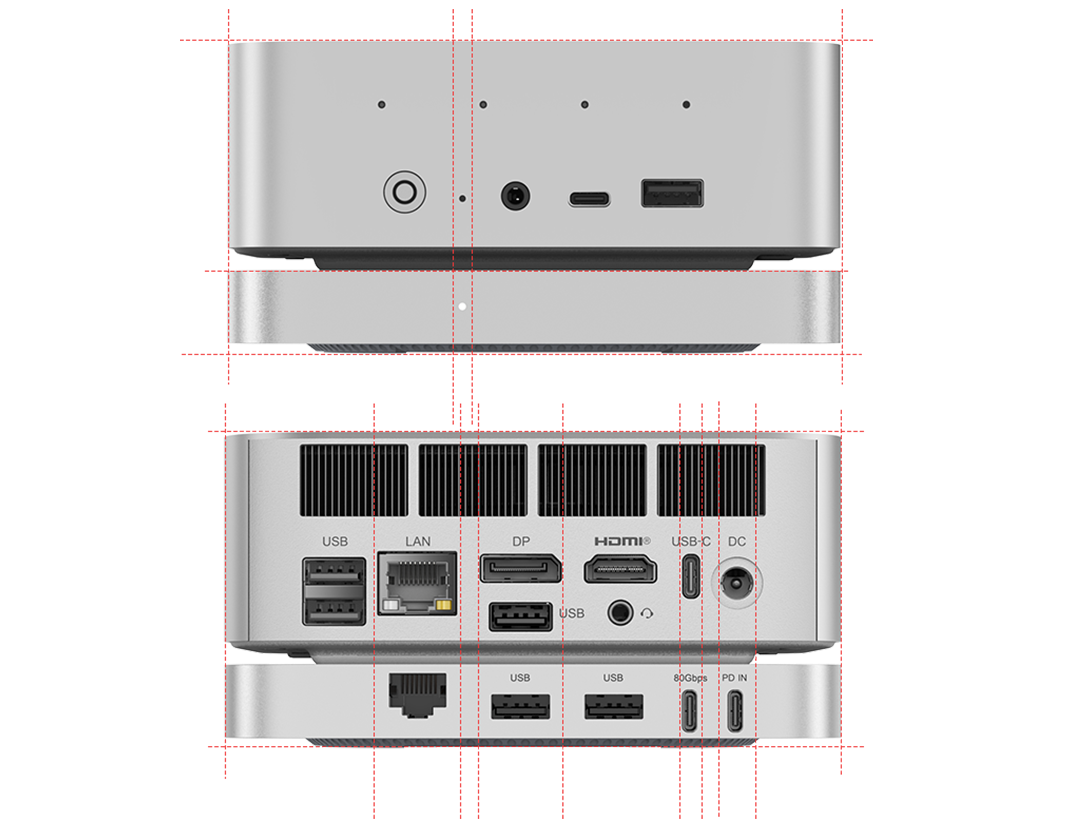 USB
LAN
DP
HDMI®
USB-C
DC
USB
USB
USB
80Gbps
PD IN