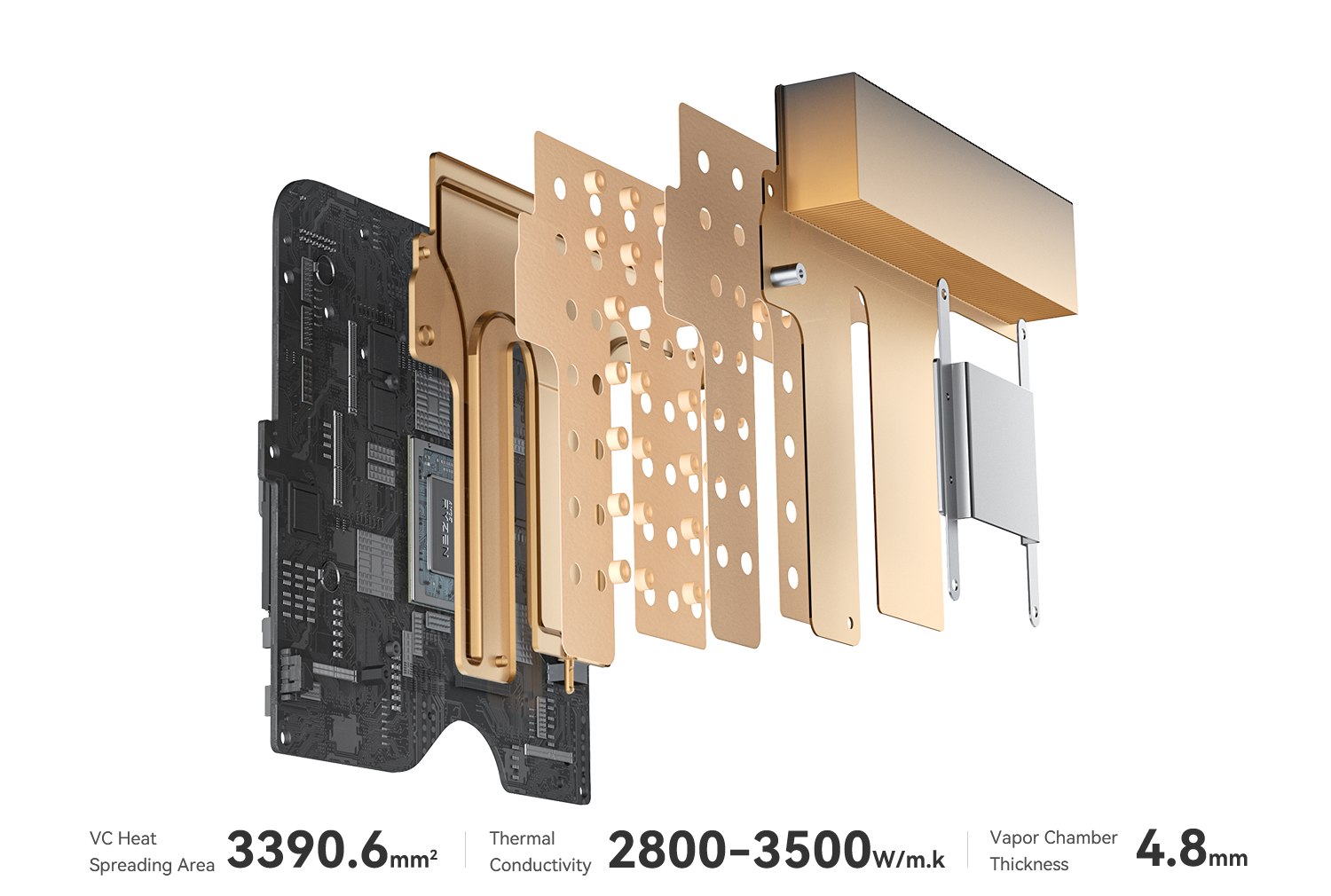 AMD RYZEN

VC Heat Spreading Area 3390.6mm²

Thermal Conductivity 2800–3500W/m.k

Vapor Chamber Thickness 4.8mm